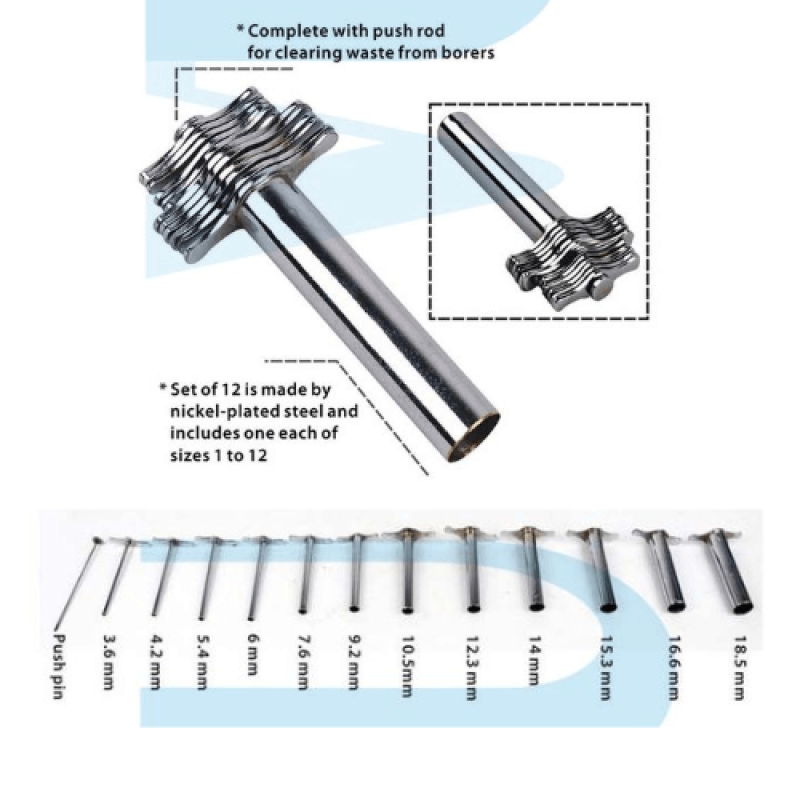 * Complete with push rod for clearing waste from borers

* Set of 12 is made by nickel-plated steel and includes one each of sizes 1 to 12

Push pin
3.6 mm
4.2 mm
5.4 mm
6 mm
7.6 mm
9.2 mm
10.5mm
12.3 mm
14 mm
15.3 mm
16.6 mm
18.5 mm